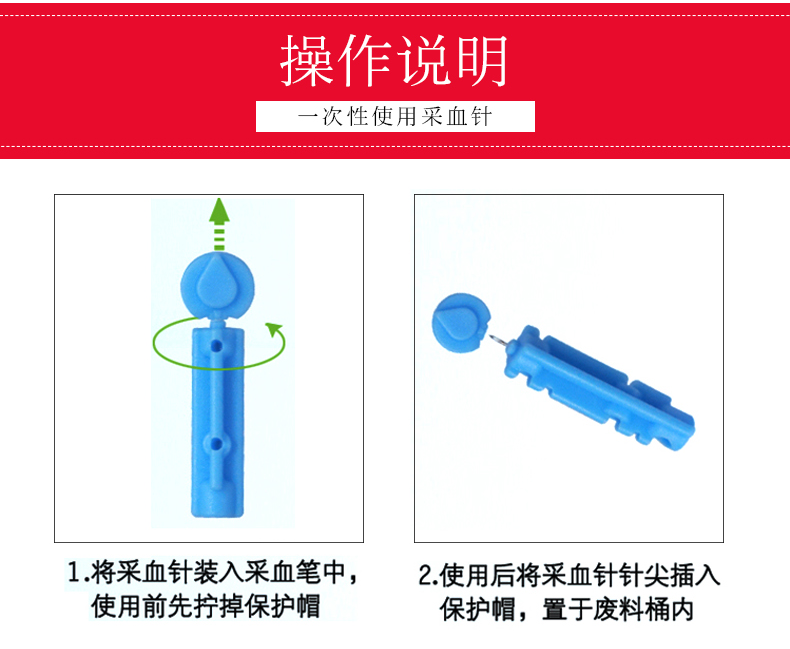 操作说明

一次性使用采血针

1.将采血针装入采血笔中，使用前先拧掉保护帽

2.使用后将采血针针尖插入保护帽，置于废料桶内